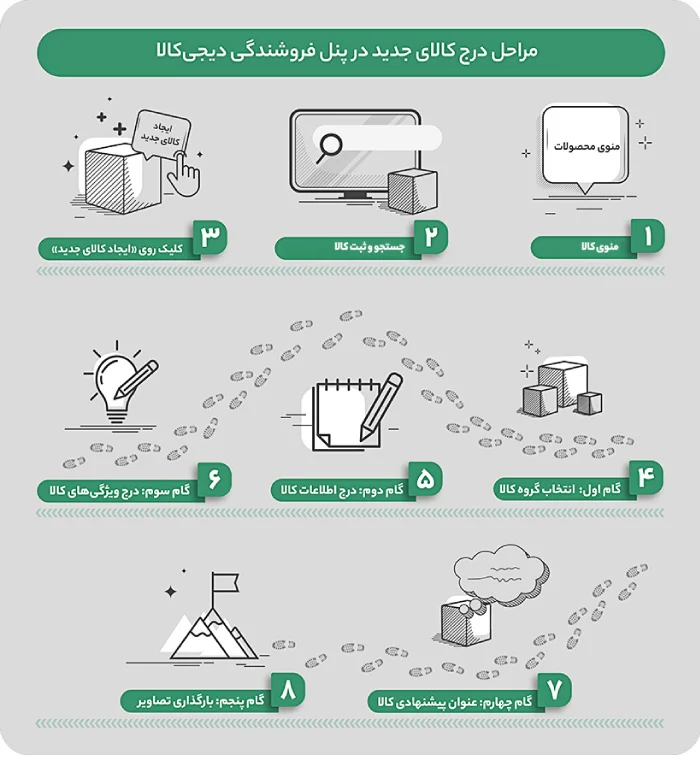 مراحل درج کالای جدید در پنل فروشندگی دیجی‌کالا

منوی محصولات

۱ منوی کالا

۲ جستجو و ثبت کالا

ایجاد کالای جدید

۳ کلیک روی «ایجاد کالای جدید»

۴ گام اول: انتخاب گروه کالا

۵ گام دوم: درج اطلاعات کالا

۶ گام سوم: درج ویژگی‌های کالا

۷ گام چهارم: عنوان پیشنهادی کالا

۸ گام پنجم: بارگذاری تصاویر